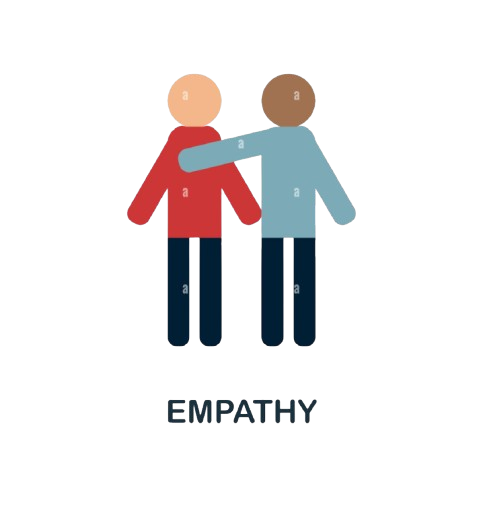 a a a a a a a
EMPATHY